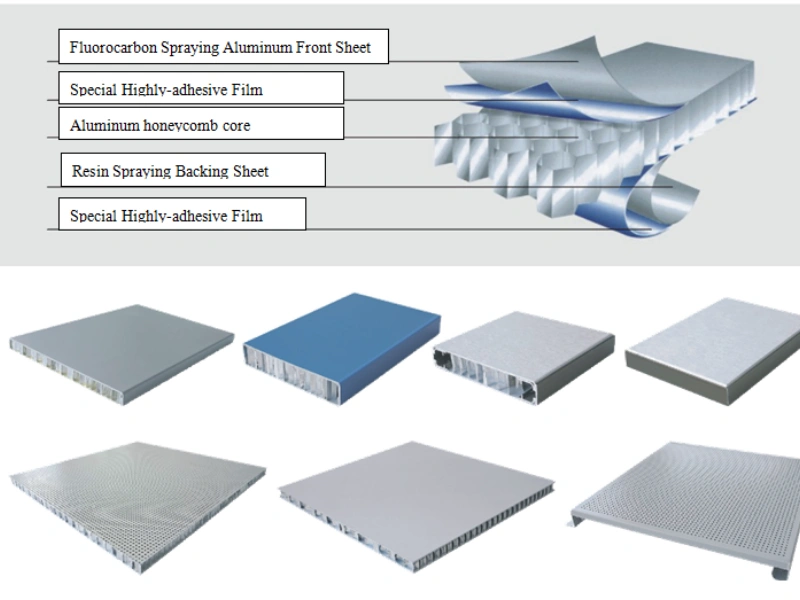 Fluorocarbon Spraying Aluminum Front Sheet

Special Highly-adhesive Film

Aluminum honeycomb core

Resin Spraying Backing Sheet

Special Highly-adhesive Film